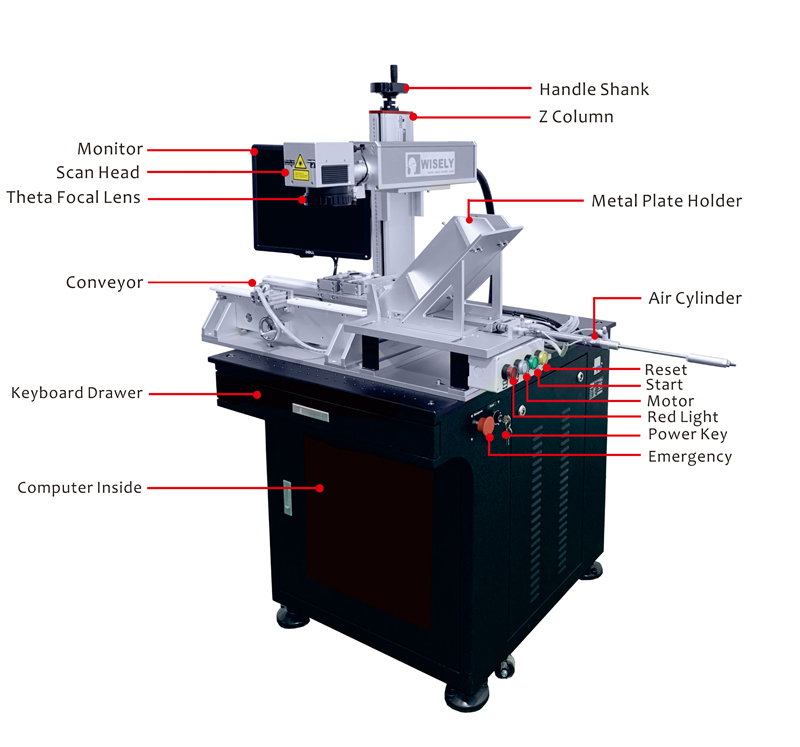 Handle Shank
Z Column
Monitor
Scan Head
Theta Focal Lens
WISELY
Metal Plate Holder
Conveyor
Air Cylinder
Reset
Start
Motor
Red Light
Power Key
Emergency
Keyboard Drawer
Computer Inside